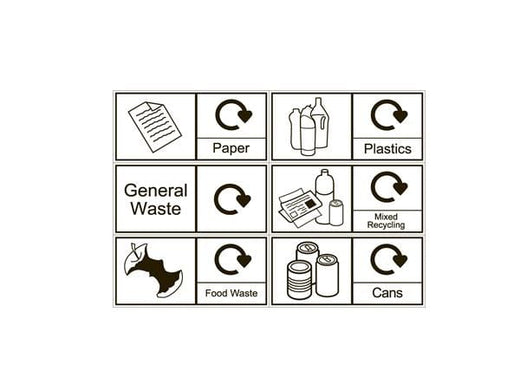 Paper

Plastics

General Waste

Mixed Recycling

Food Waste

Cans